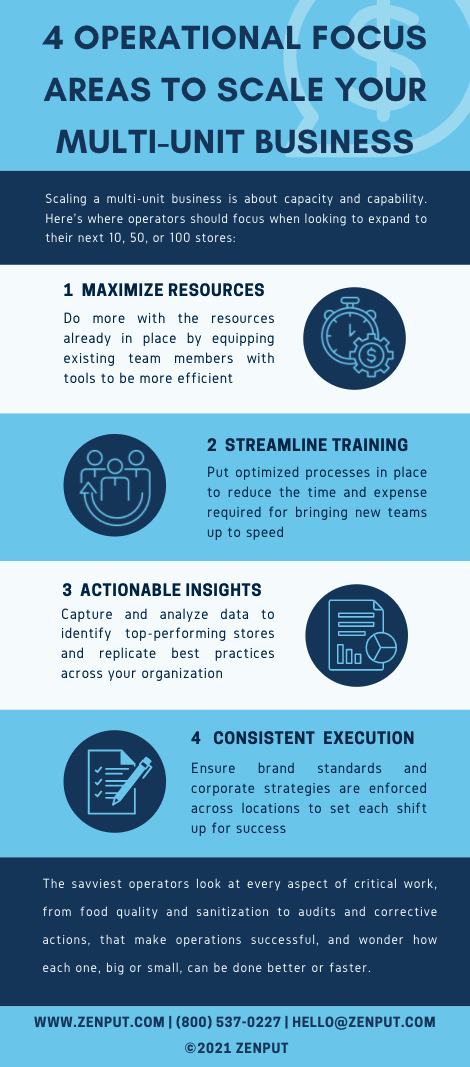 4 OPERATIONAL FOCUS AREAS TO SCALE YOUR MULTI-UNIT BUSINESS

Scaling a multi-unit business is about capacity and capability. Here's where operators should focus when looking to expand to their next 10, 50, or 100 stores:

1 MAXIMIZE RESOURCES

Do more with the resources already in place by equipping existing team members with tools to be more efficient

2 STREAMLINE TRAINING

Put optimized processes in place to reduce the time and expense required for bringing new teams up to speed

3 ACTIONABLE INSIGHTS

Capture and analyze data to identify top-performing stores and replicate best practices across your organization

4 CONSISTENT EXECUTION

Ensure brand standards and corporate strategies are enforced across locations to set each shift up for success

The savviest operators look at every aspect of critical work, from food quality and sanitization to audits and corrective actions, that make operations successful, and wonder how each one, big or small, can be done better or faster.

WWW.ZENPUT.COM | (800) 537-0227 | HELLO@ZENPUT.COM
©2021 ZENPUT